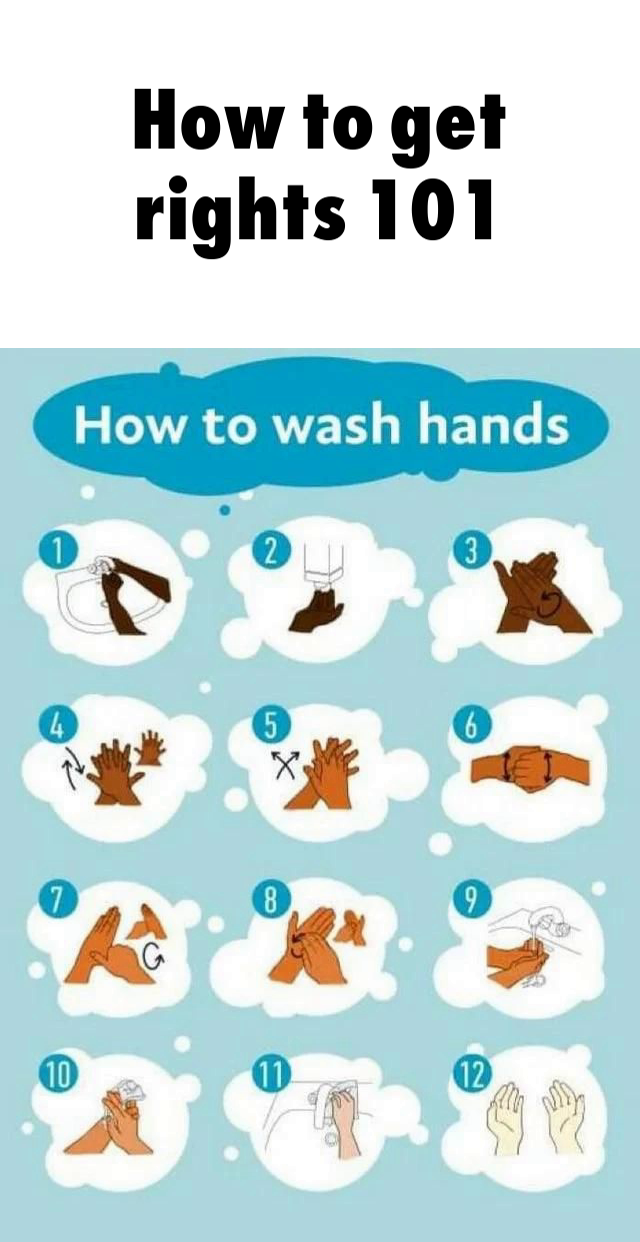 How to get rights 101

How to wash hands

1

2

3

4

5

6

7

8

9

10

11

12